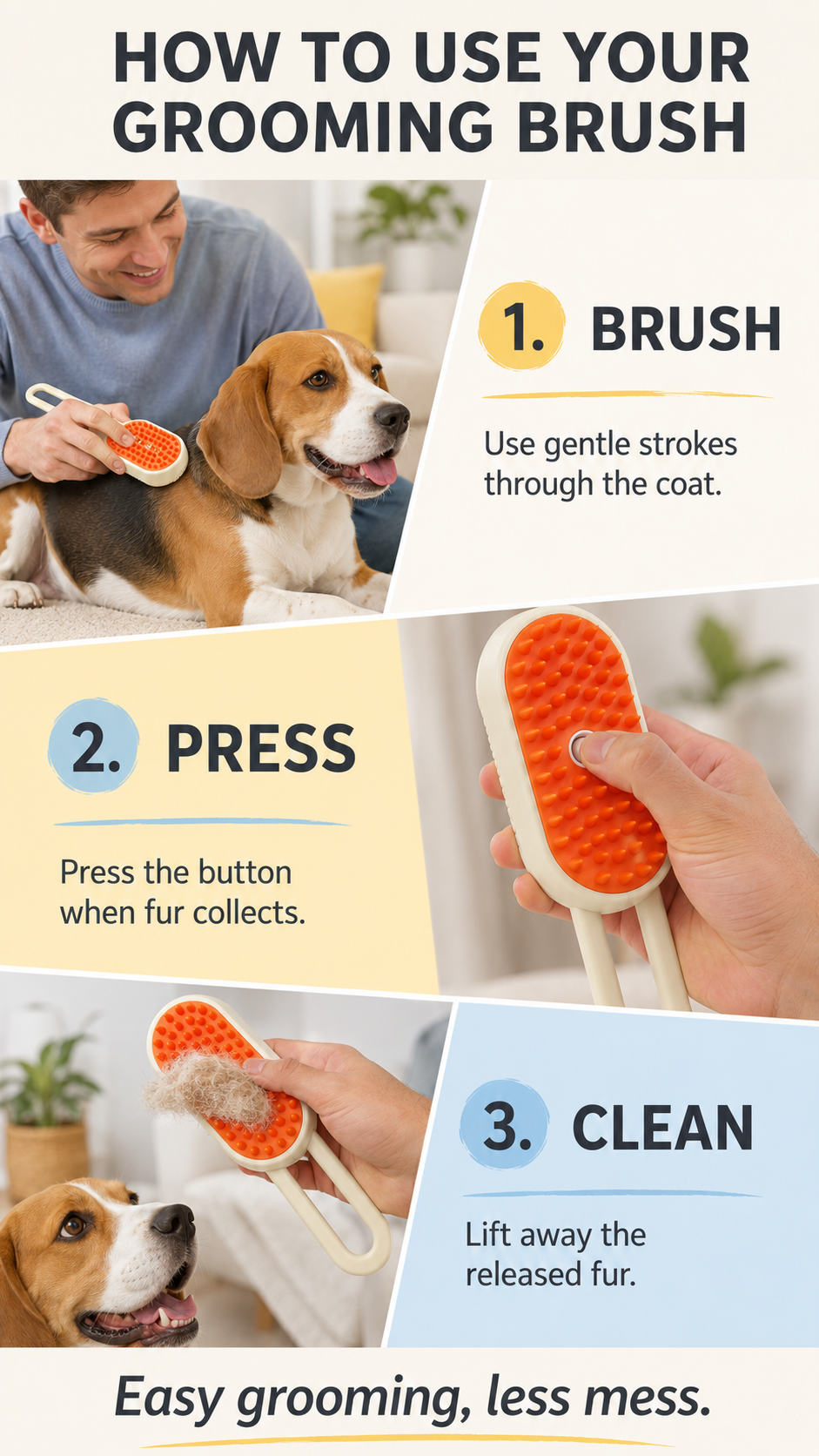 HOW TO USE YOUR GROOMING BRUSH

1. BRUSH

Use gentle strokes through the coat.

2. PRESS

Press the button when fur collects.

3. CLEAN

Lift away the released fur.

Easy grooming, less mess.