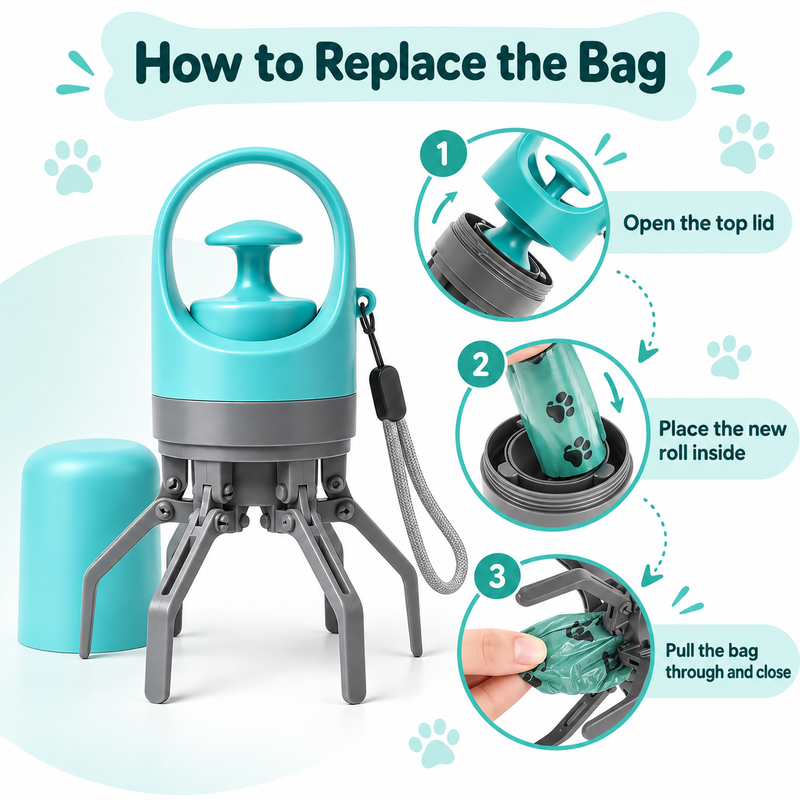 How to Replace the Bag

1

Open the top lid

2

Place the new roll inside

3

Pull the bag through and close