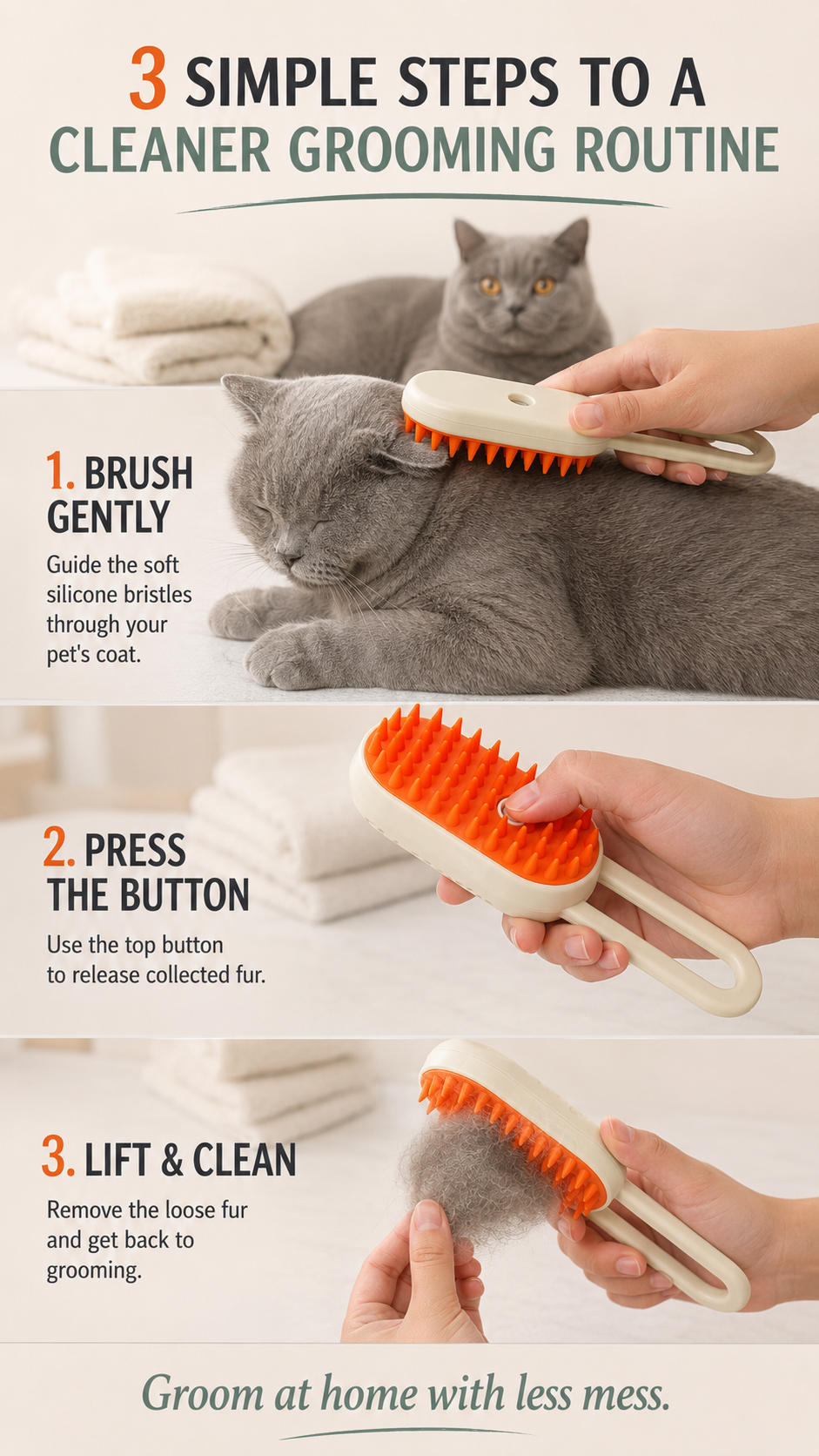 3 SIMPLE STEPS TO A CLEANER GROOMING ROUTINE

1. BRUSH GENTLY

Guide the soft silicone bristles through your pet's coat.

2. PRESS THE BUTTON

Use the top button to release collected fur.

3. LIFT & CLEAN

Remove the loose fur and get back to grooming.

Groom at home with less mess.